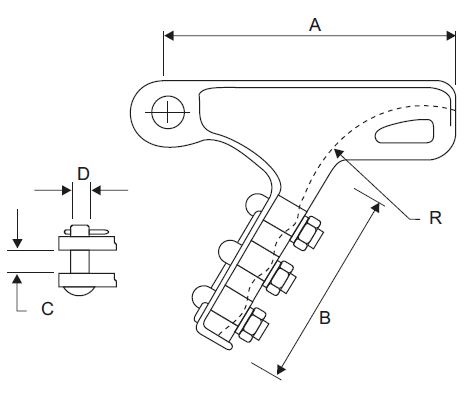 A

D

R

C

B